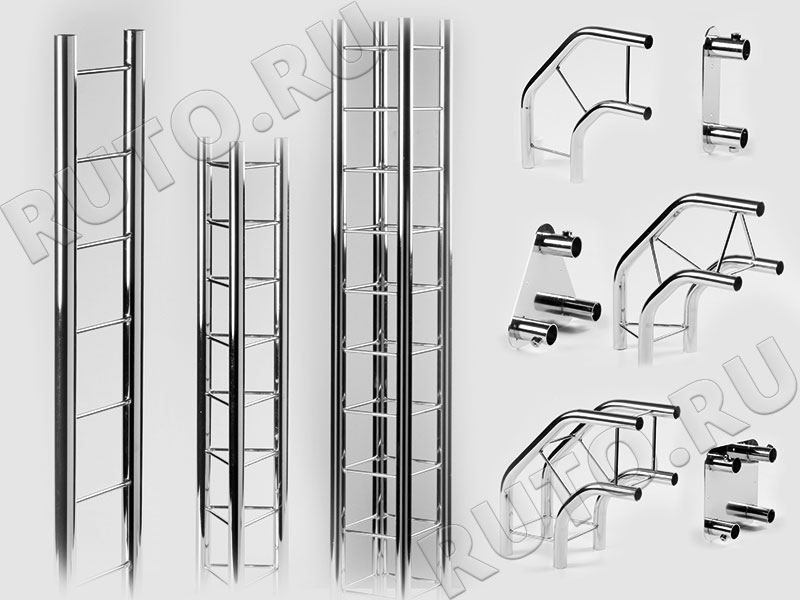 RUTO.RU

RUTO.RU